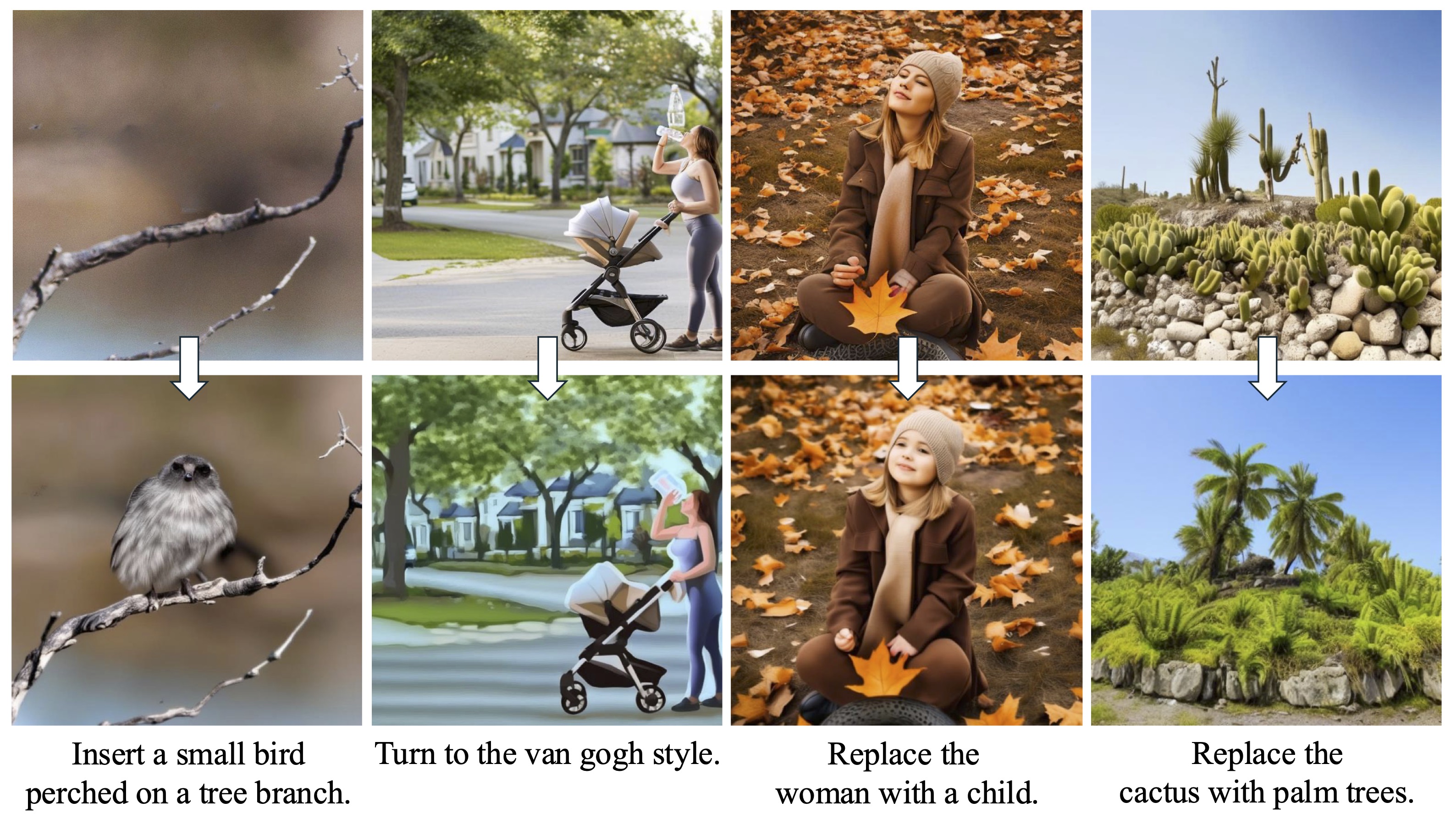 Insert a small bird perched on a tree branch.

Turn to the van gogh style.

Replace the woman with a child.

Replace the cactus with palm trees.