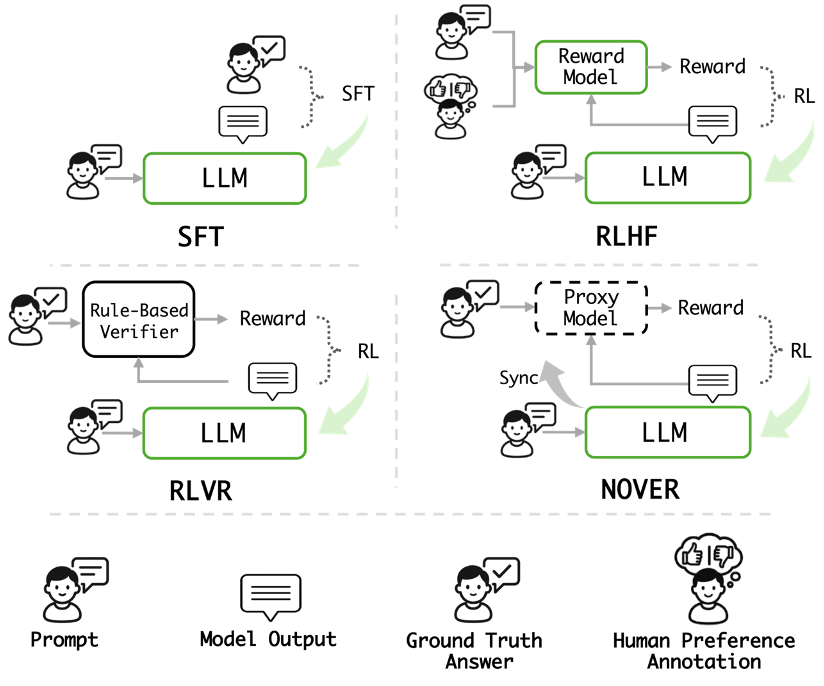 SFT

LLM

SFT

Reward Model

Reward

RL

LLM

RLHF

Rule-Based Verifier

Reward

RL

LLM

RLVR

Proxy Model

Reward

RL

Sync

LLM

NOVER

Prompt

Model Output

Ground Truth Answer

Human Preference Annotation